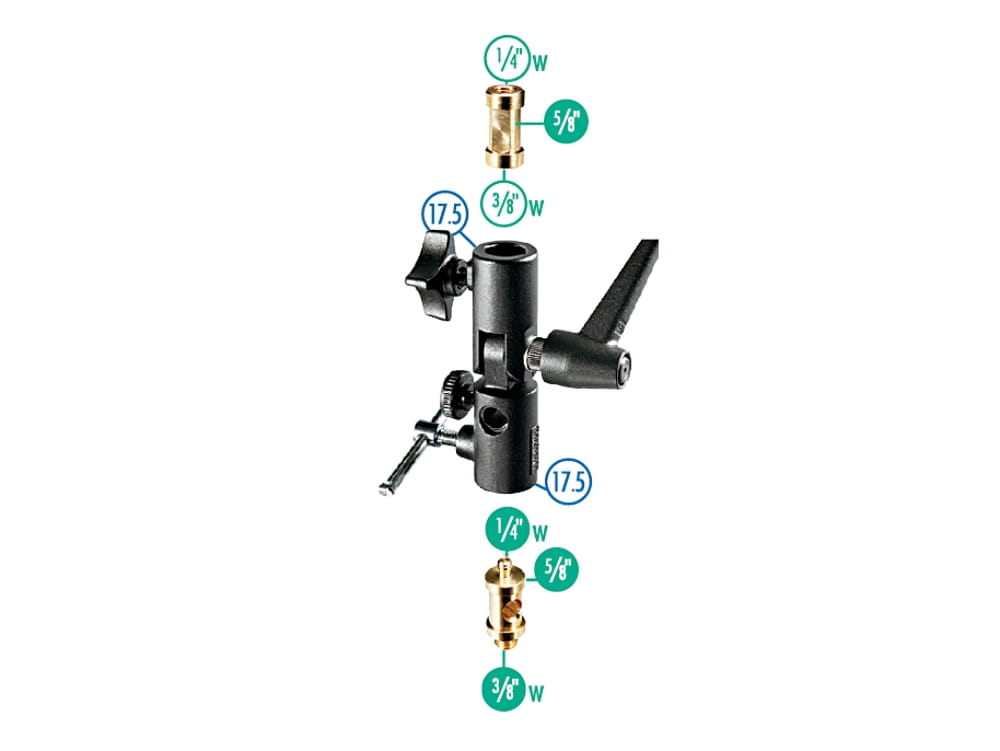 1/4" W
5/8"
3/8" W
17.5
17.5
1/4" W
5/8"
3/8" W