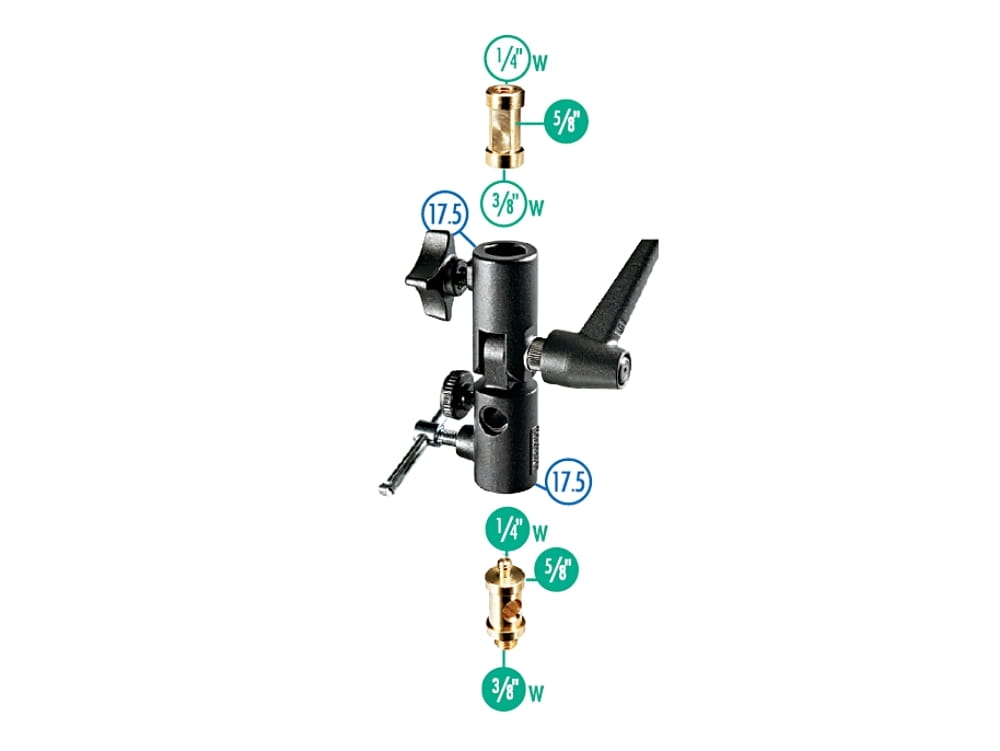 1/4" W
5/8"
3/8" W
17.5
17.5
1/4" W
5/8"
3/8" W